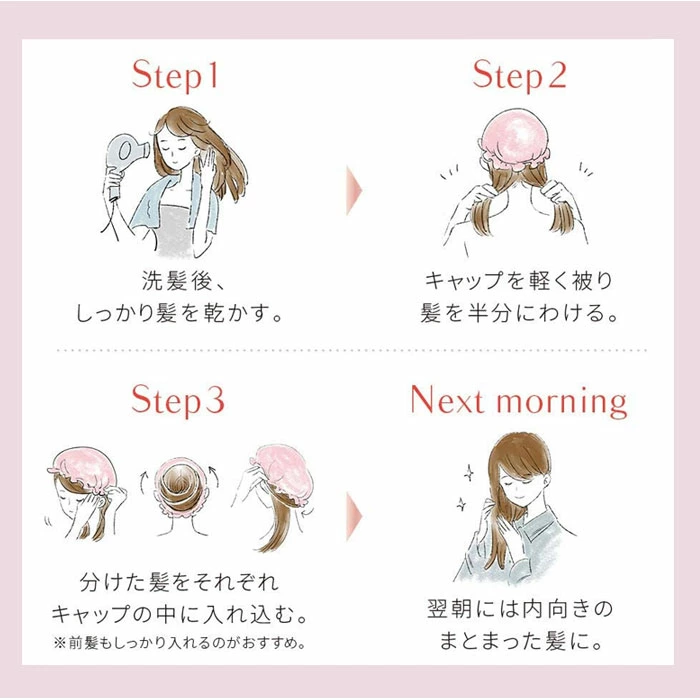 Step 1

洗髪後、
しっかり髪を乾かす。

Step 2

キャップを軽く被り
髪を半分にわける。

Step 3

分けた髪をそれぞれ
キャップの中に入れ込む。
※前髪もしっかり入れるのがおすすめ。

Next morning

翌朝には内向きの
まとまった髪に。