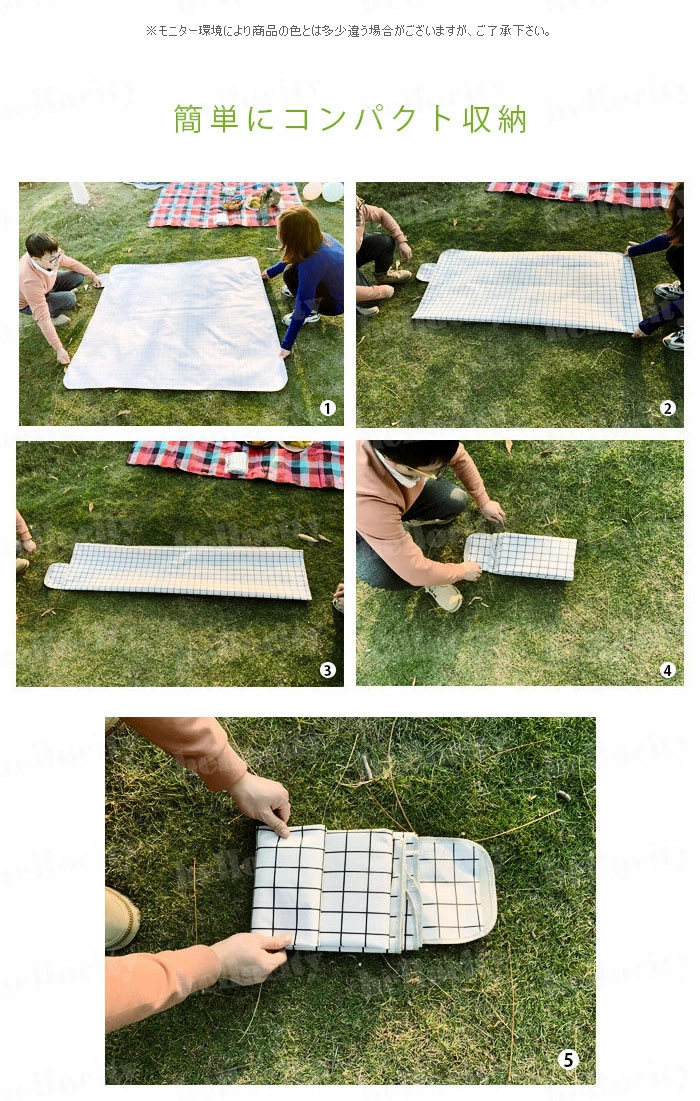 ※モニター環境により商品の色とは多少違う場合がございますが、ご了承下さい。

簡単にコンパクト収納

1

2

3

4

5